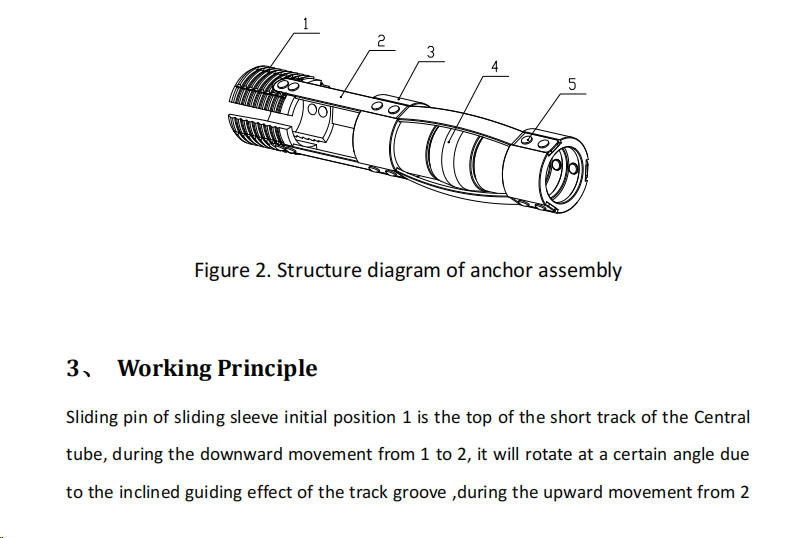 1

2

3

4

5

Figure 2. Structure diagram of anchor assembly

3、 Working Principle

Sliding pin of sliding sleeve initial position 1 is the top of the short track of the Central tube, during the downward movement from 1 to 2, it will rotate at a certain angle due to the inclined guiding effect of the track groove ,during the upward movement from 2